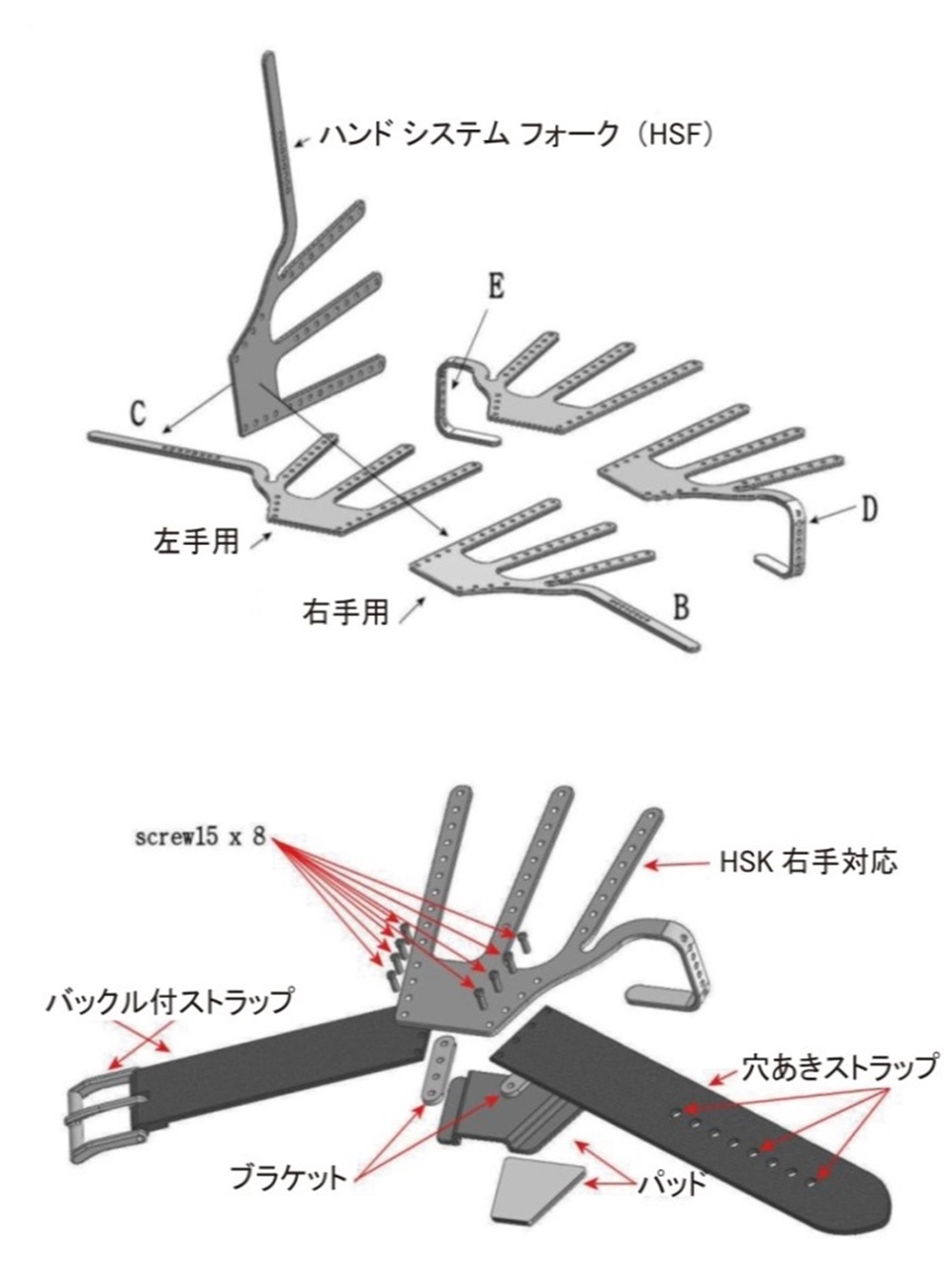 ハンド システム フォーク（HSF）

E

C

D

左手用

右手用

B

screw15 x 8

HSK 右手対応

バックル付ストラップ

穴あきストラップ

ブラケット

パッド