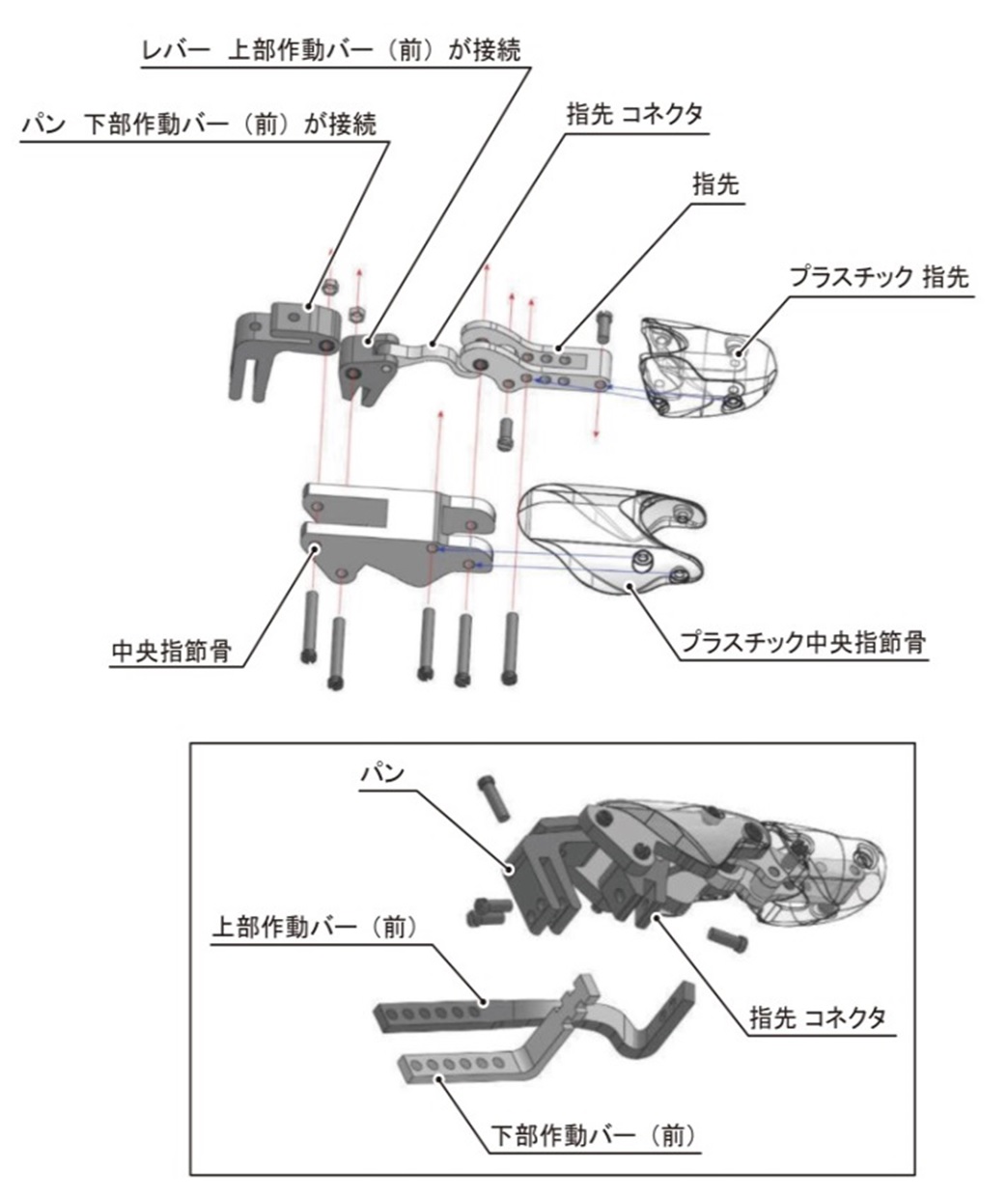 レバー 上部作動バー（前）が接続

パン 下部作動バー（前）が接続

指先 コネクタ

指先

プラスチック 指先

中央指節骨

プラスチック中央指節骨

パン

上部作動バー（前）

指先 コネクタ

下部作動バー（前）