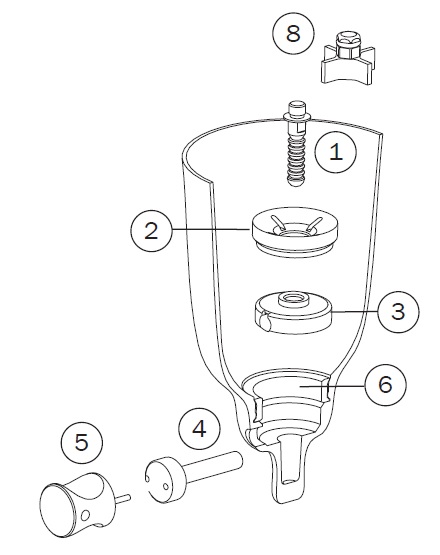 8
1
2
3
6
4
5