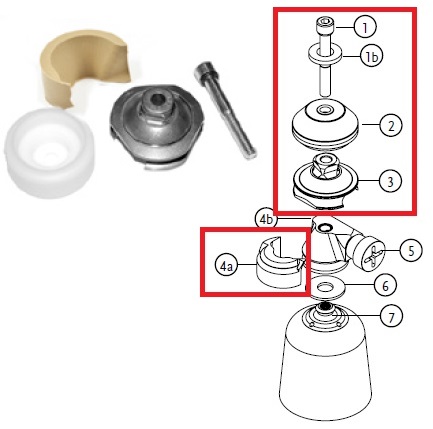 1
1b
2
3
4b
4a
5
6
7