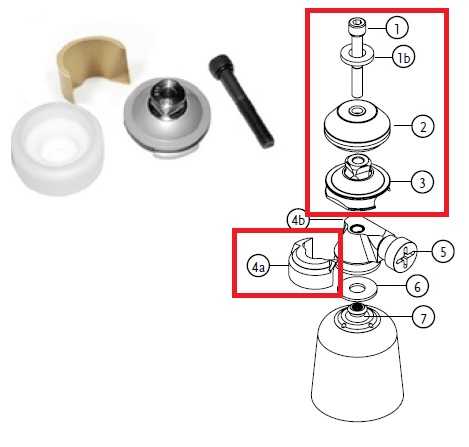 1
1b
2
3
4b
4a
5
6
7