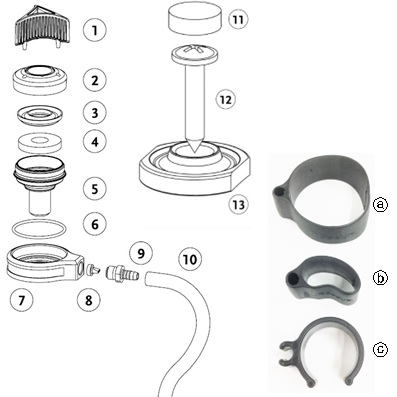 1
2
3
4
5
6
7
8
9
10
11
12
13
a
b
c