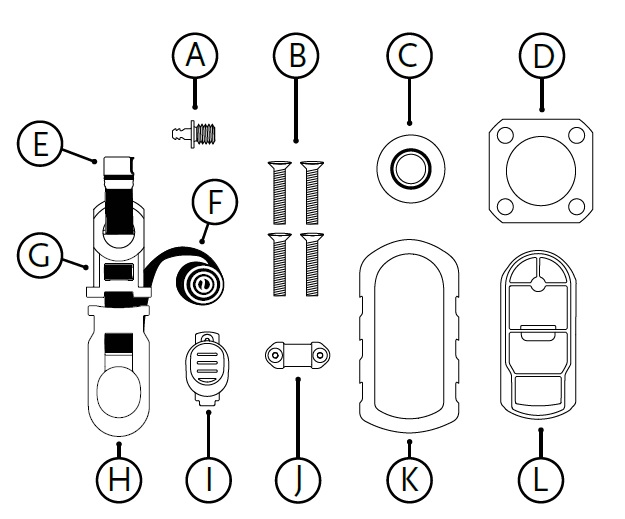 A
B
C
D
E
F
G
H
I
J
K
L