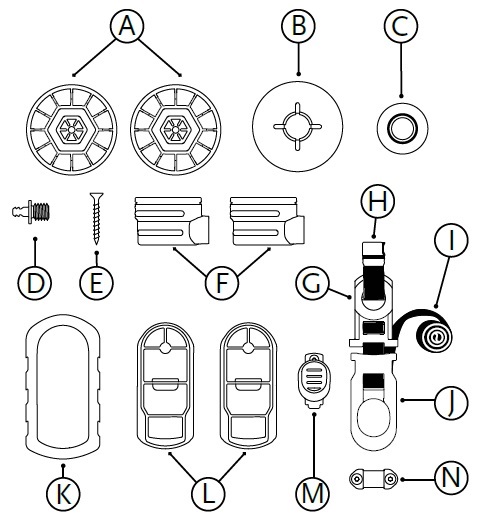 A
B
C
D
E
F
H
G
I
J
K
L
M
N